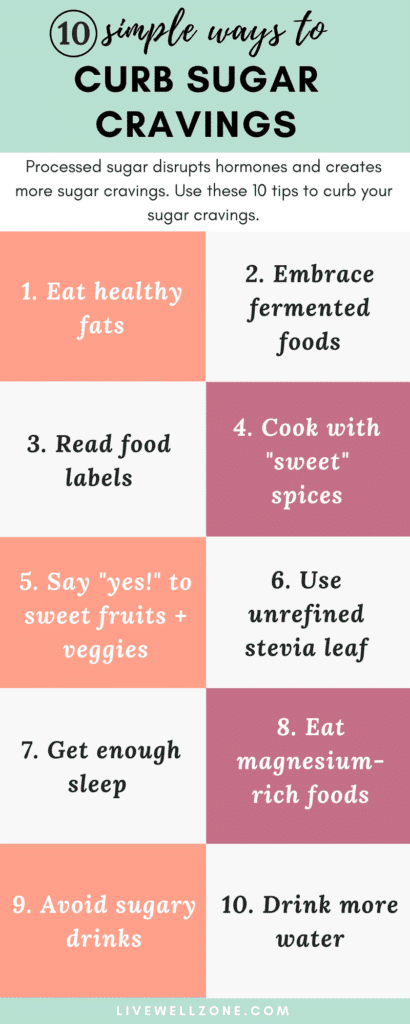 10 simple ways to
CURB SUGAR CRAVINGS

Processed sugar disrupts hormones and creates more sugar cravings. Use these 10 tips to curb your sugar cravings.

1. Eat healthy fats

2. Embrace fermented foods

3. Read food labels

4. Cook with "sweet" spices

5. Say "yes!" to sweet fruits + veggies

6. Use unrefined stevia leaf

7. Get enough sleep

8. Eat magnesium-rich foods

9. Avoid sugary drinks

10. Drink more water

LIVEWELLZONE.COM