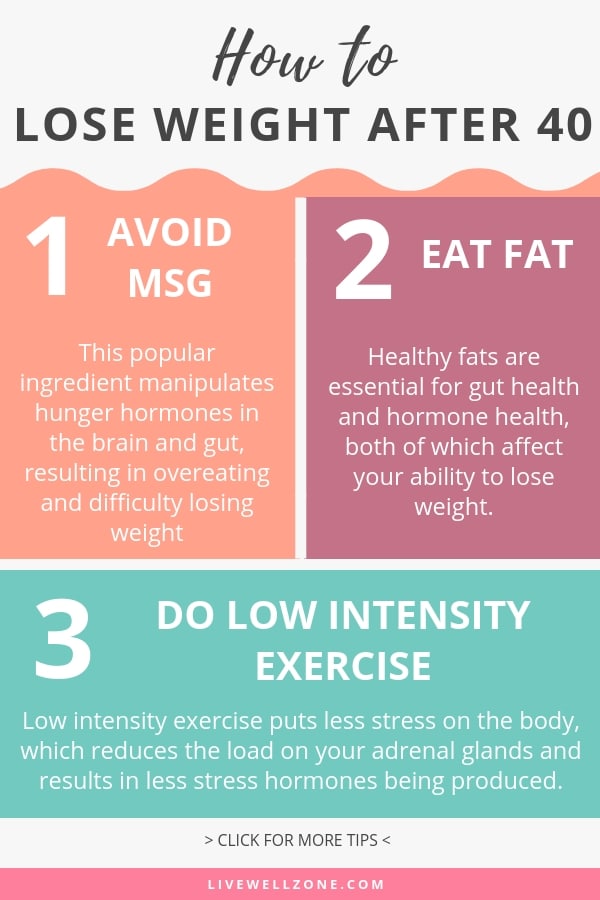 How to
LOSE WEIGHT AFTER 40

1 AVOID MSG

This popular ingredient manipulates hunger hormones in the brain and gut, resulting in overeating and difficulty losing weight

2 EAT FAT

Healthy fats are essential for gut health and hormone health, both of which affect your ability to lose weight.

3 DO LOW INTENSITY EXERCISE

Low intensity exercise puts less stress on the body, which reduces the load on your adrenal glands and results in less stress hormones being produced.

> CLICK FOR MORE TIPS <

LIVEWELLZONE.COM