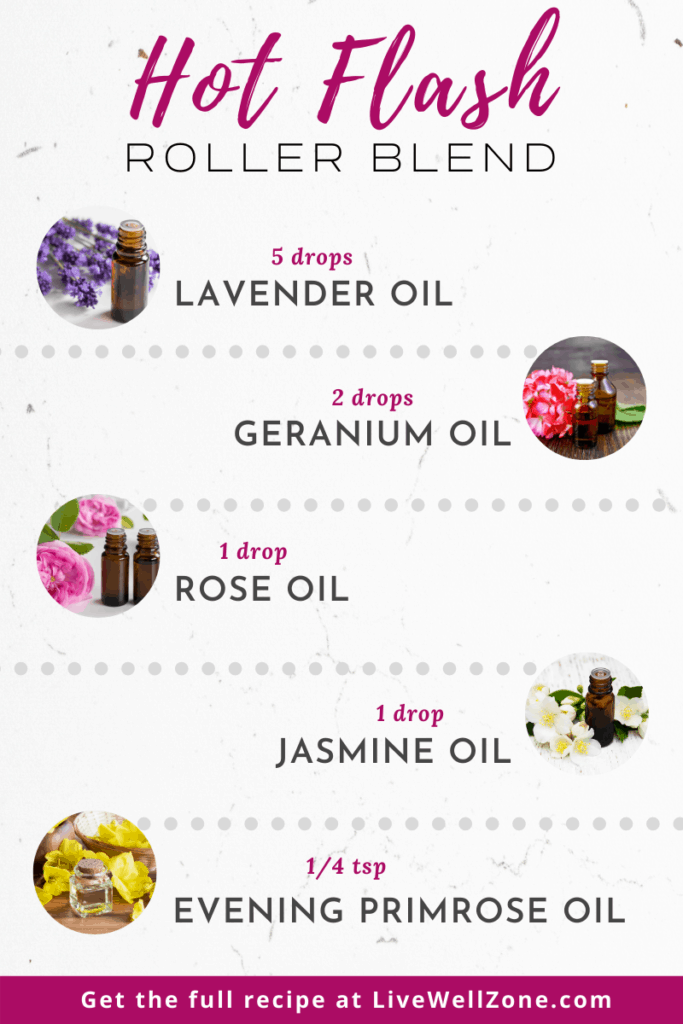 Hot Flash
ROLLER BLEND

5 drops
LAVENDER OIL

2 drops
GERANIUM OIL

1 drop
ROSE OIL

1 drop
JASMINE OIL

1/4 tsp
EVENING PRIMROSE OIL

Get the full recipe at LiveWellZone.com