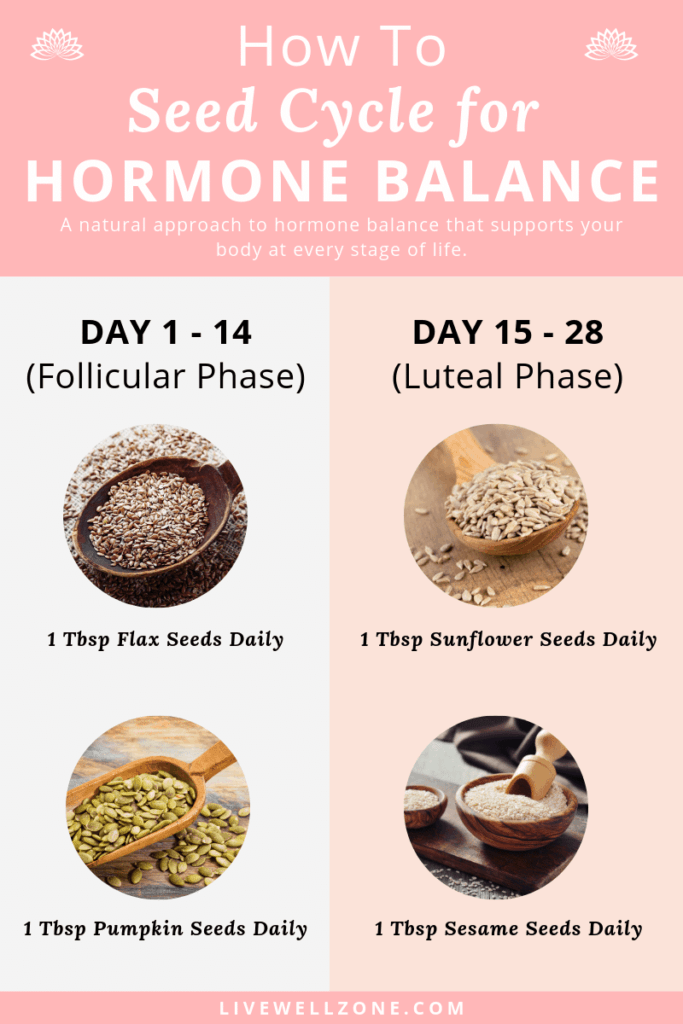 How To
Seed Cycle for
HORMONE BALANCE

A natural approach to hormone balance that supports your body at every stage of life.

DAY 1 - 14
(Follicular Phase)

1 Tbsp Flax Seeds Daily

1 Tbsp Pumpkin Seeds Daily

DAY 15 - 28
(Luteal Phase)

1 Tbsp Sunflower Seeds Daily

1 Tbsp Sesame Seeds Daily

LIVEWELLZONE.COM