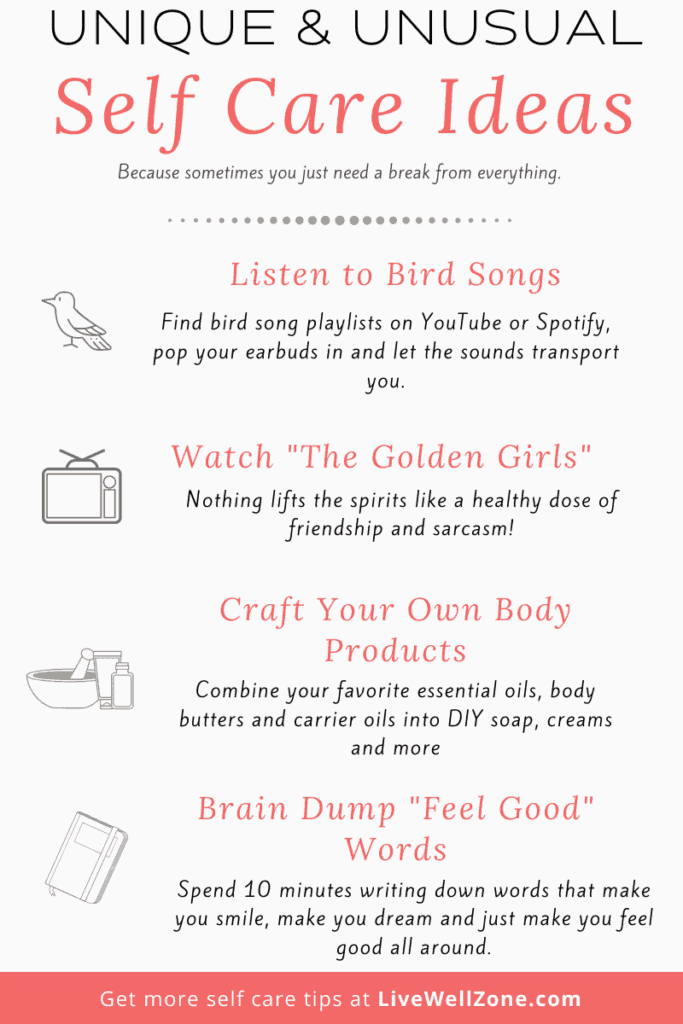 UNIQUE & UNUSUAL
Self Care Ideas

Because sometimes you just need a break from everything.

Listen to Bird Songs

Find bird song playlists on YouTube or Spotify, pop your earbuds in and let the sounds transport you.

Watch "The Golden Girls"

Nothing lifts the spirits like a healthy dose of friendship and sarcasm!

Craft Your Own Body Products

Combine your favorite essential oils, body butters and carrier oils into DIY soap, creams and more

Brain Dump "Feel Good" Words

Spend 10 minutes writing down words that make you smile, make you dream and just make you feel good all around.

Get more self care tips at LiveWellZone.com