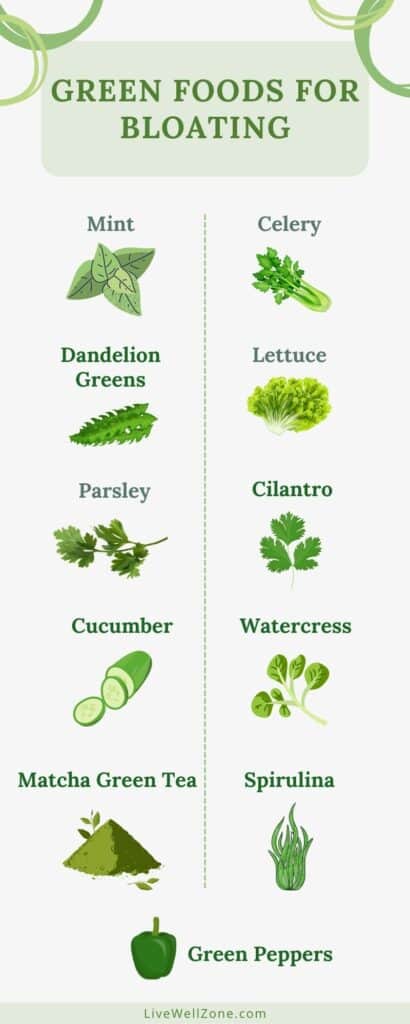 GREEN FOODS FOR BLOATING

Mint

Dandelion Greens

Parsley

Cucumber

Matcha Green Tea

Celery

Lettuce

Cilantro

Watercress

Spirulina

Green Peppers

LiveWellZone.com